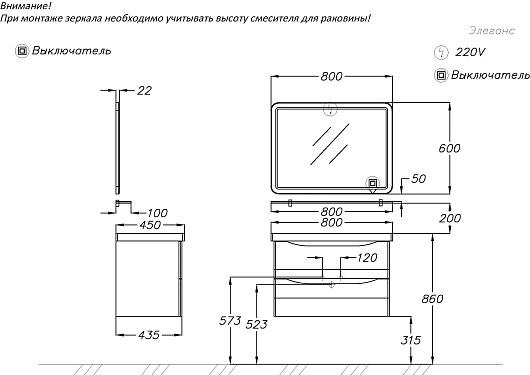 Внимание!
При монтаже зеркала необходимо учитывать высоту смесителя для раковины!

Элеганс

Выключатель

220V

Выключатель

22

800

600

50

100

800

200

450

800

120

860

573

523

435

315